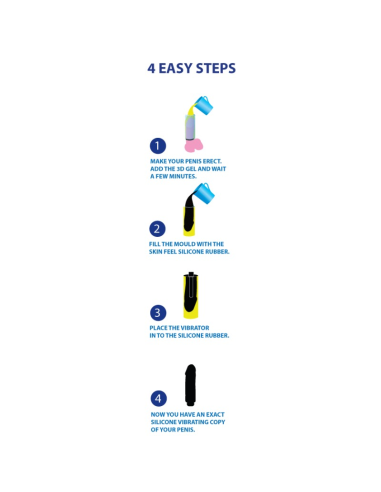 4 EASY STEPS

1

MAKE YOUR PENIS ERECT. ADD THE 3D GEL AND WAIT A FEW MINUTES.

2

FILL THE MOULD WITH THE SKIN FEEL SILICONE RUBBER.

3

PLACE THE VIBRATOR IN TO THE SILICONE RUBBER.

4

NOW YOU HAVE AN EXACT SILICONE VIBRATING COPY OF YOUR PENIS.